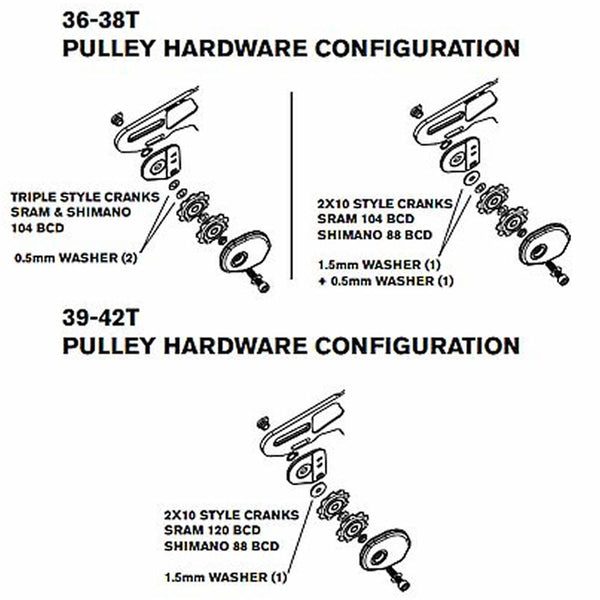 36-38T
PULLEY HARDWARE CONFIGURATION

TRIPLE STYLE CRANKS
SRAM & SHIMANO
104 BCD

0.5mm WASHER (2)

2X10 STYLE CRANKS
SRAM 104 BCD
SHIMANO 88 BCD

1.5mm WASHER (1)
+ 0.5mm WASHER (1)

39-42T
PULLEY HARDWARE CONFIGURATION

2X10 STYLE CRANKS
SRAM 120 BCD
SHIMANO 88 BCD

1.5mm WASHER (1)