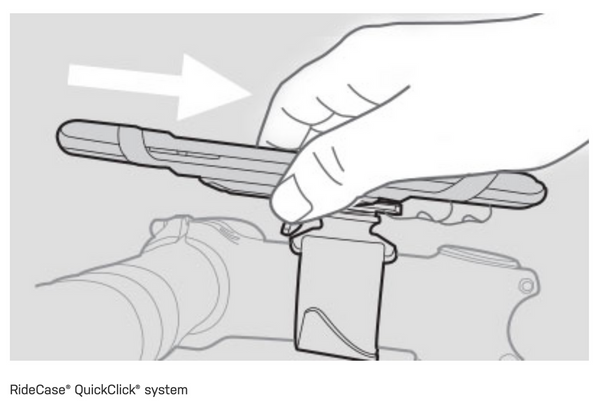 RideCase® QuickClick® system